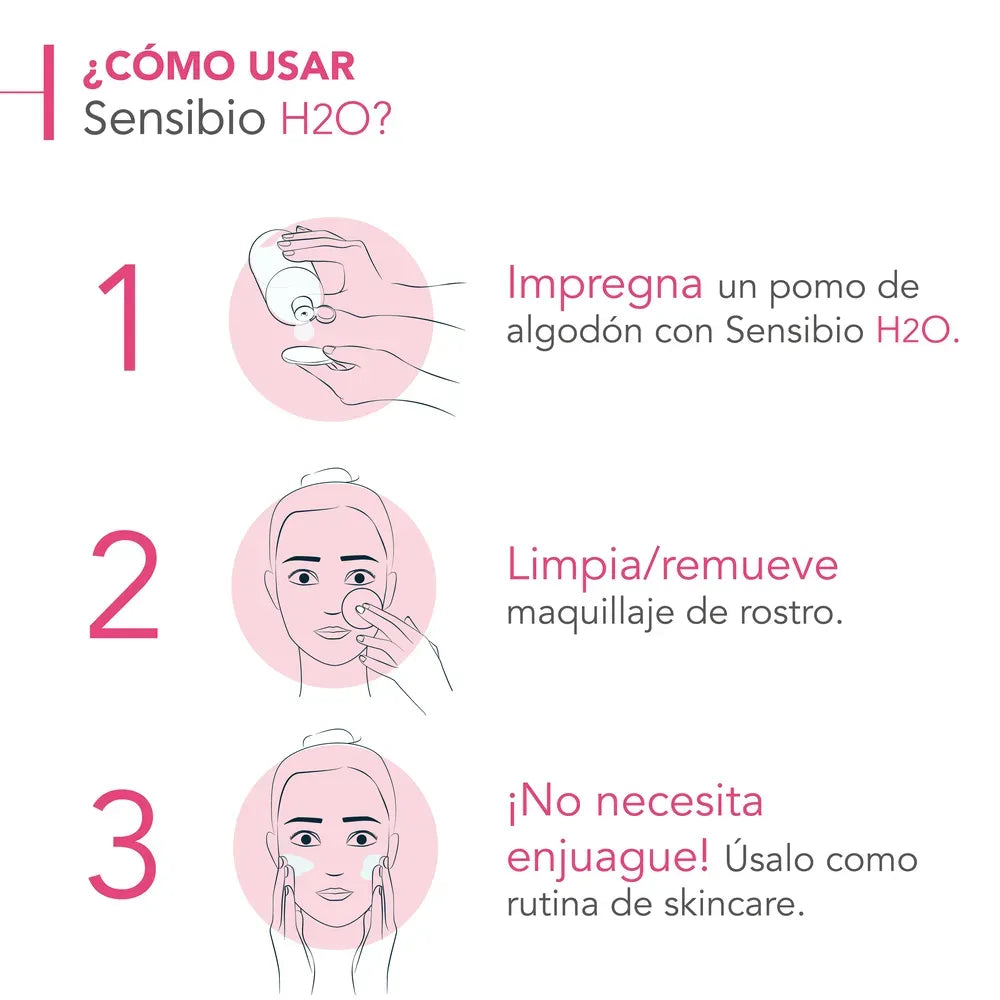 ¿CÓMO USAR
Sensibio H2O?

1

Impregna un pomo de algodón con Sensibio H2O.

2

Limpia/remueve maquillaje de rostro.

3

¡No necesita enjuague! Úsalo como rutina de skincare.