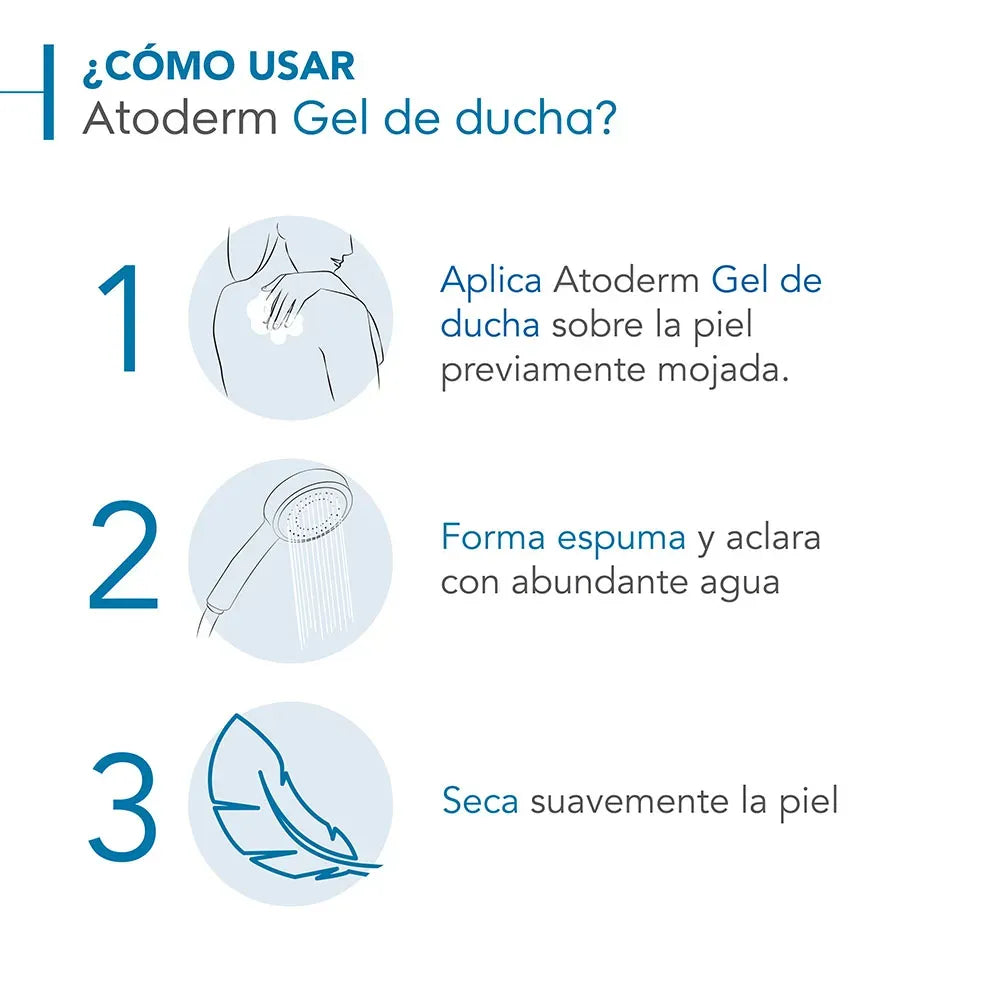 ¿CÓMO USAR
Atoderm Gel de ducha?

1

Aplica Atoderm Gel de ducha sobre la piel previamente mojada.

2

Forma espuma y aclara con abundante agua

3

Seca suavemente la piel