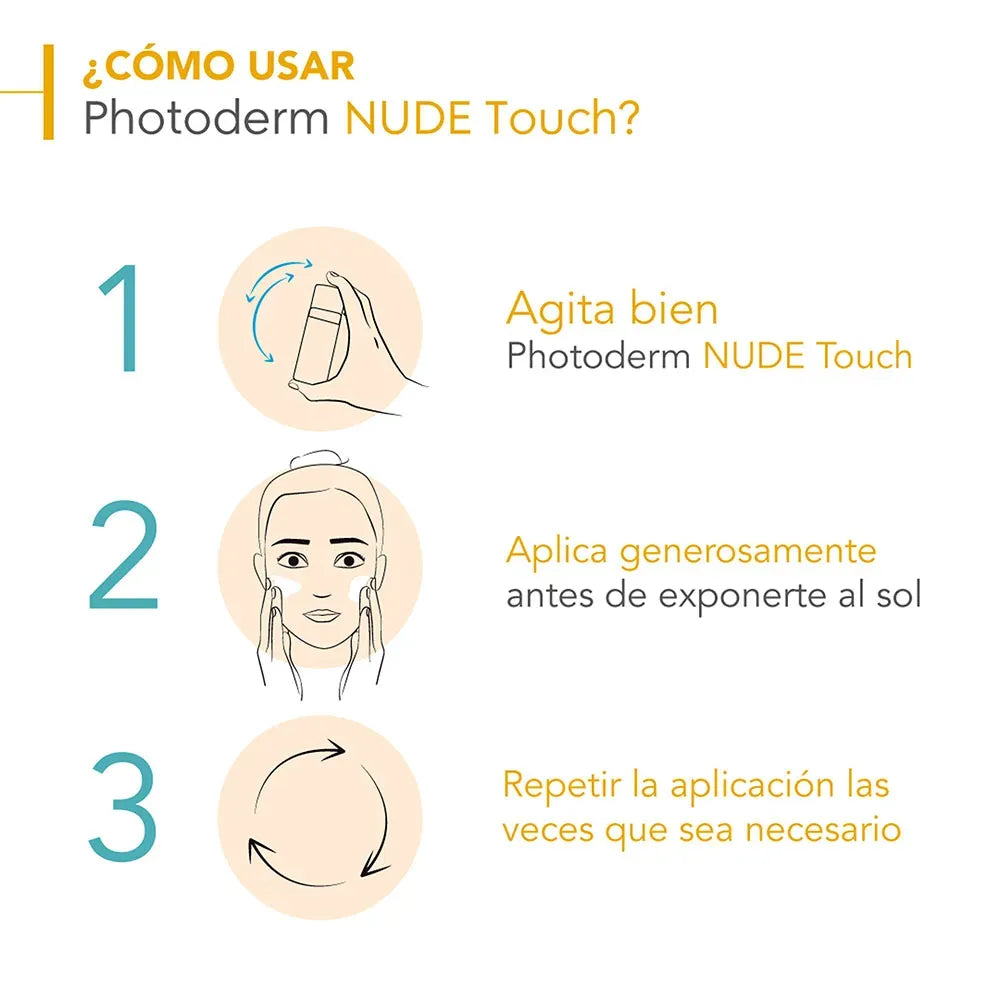 ¿CÓMO USAR
Photoderm NUDE Touch?

1

Agita bien
Photoderm NUDE Touch

2

Aplica generosamente
antes de exponerte al sol

3

Repetir la aplicación las
veces que sea necesario