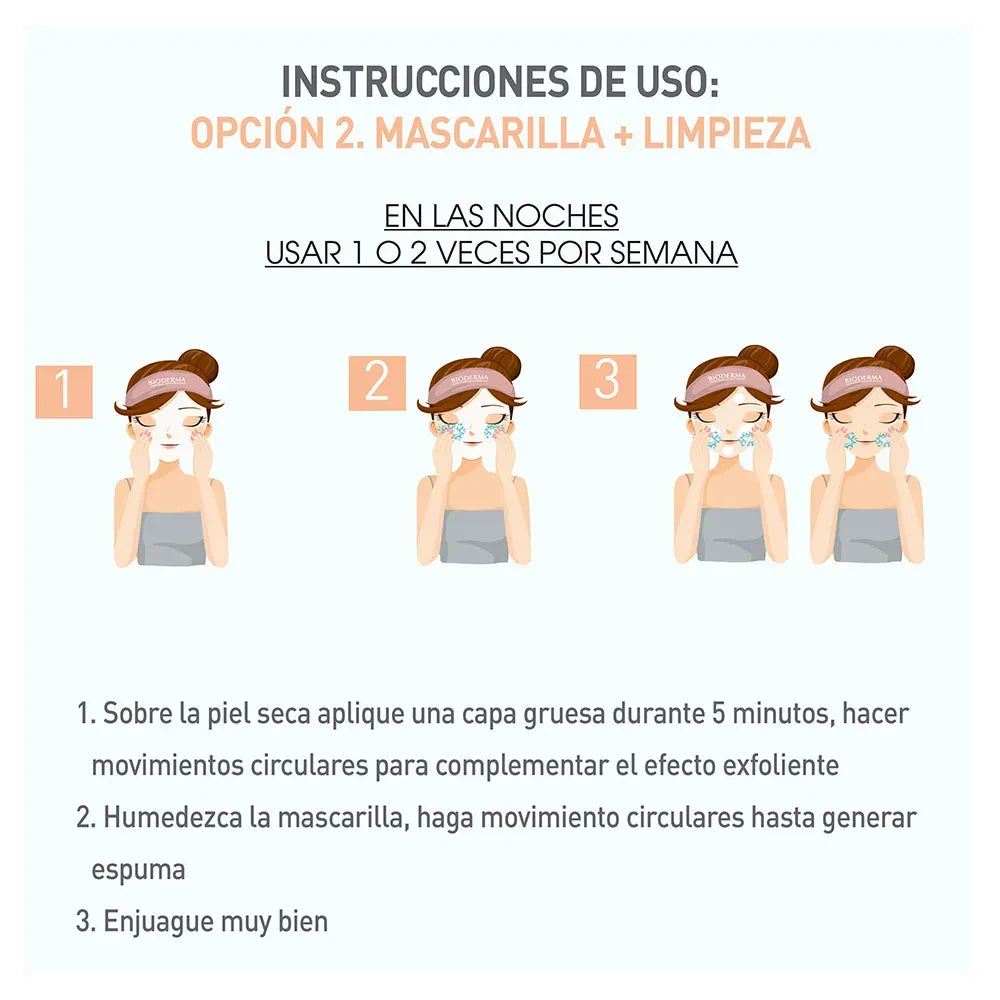 INSTRUCCIONES DE USO:
OPCIÓN 2. MASCARILLA + LIMPIEZA

EN LAS NOCHES
USAR 1 O 2 VECES POR SEMANA

1

BIODERMA

2

BIODERMA

3

BIODERMA

BIODERMA

1. Sobre la piel seca aplique una capa gruesa durante 5 minutos, hacer movimientos circulares para complementar el efecto exfoliente
2. Humedezca la mascarilla, haga movimiento circulares hasta generar espuma
3. Enjuague muy bien