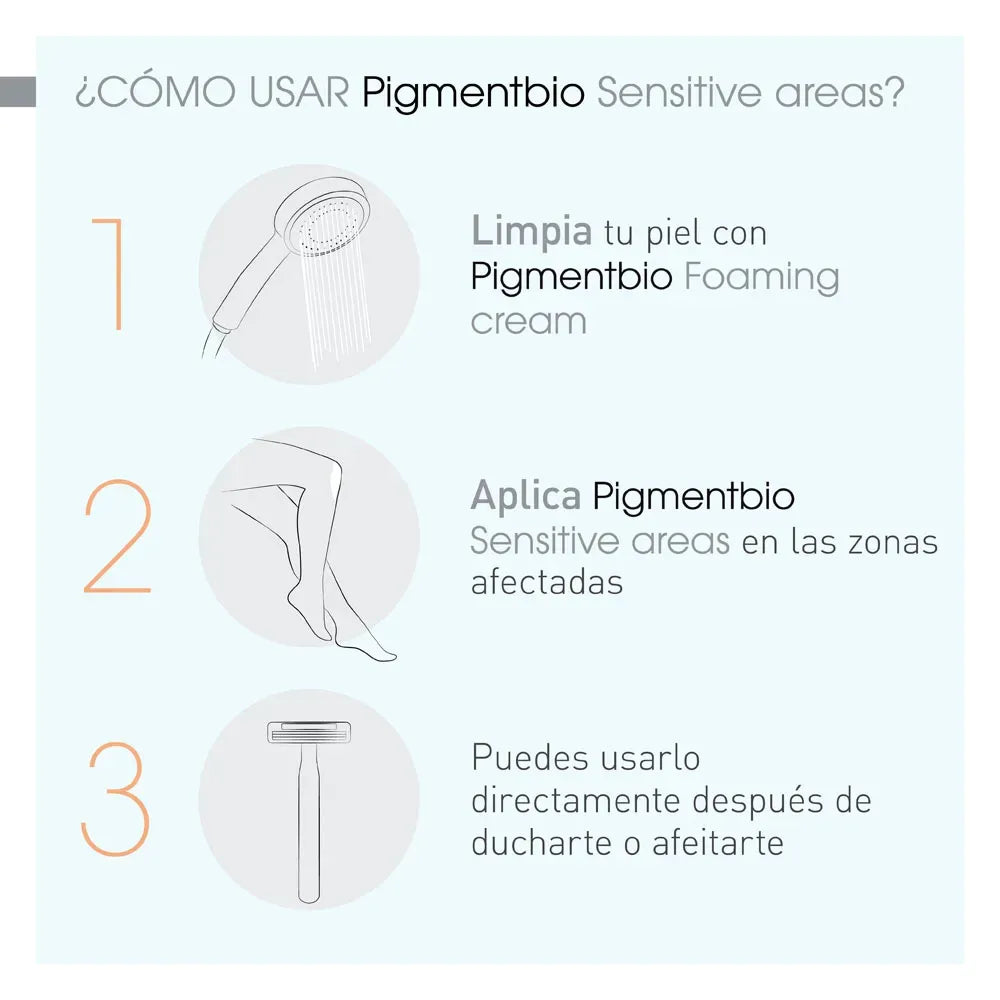 ¿CÓMO USAR Pigmentbio Sensitive areas?

1

Limpia tu piel con Pigmentbio Foaming cream

2

Aplica Pigmentbio Sensitive areas en las zonas afectadas

3

Puedes usarlo directamente después de ducharte o afeitarte