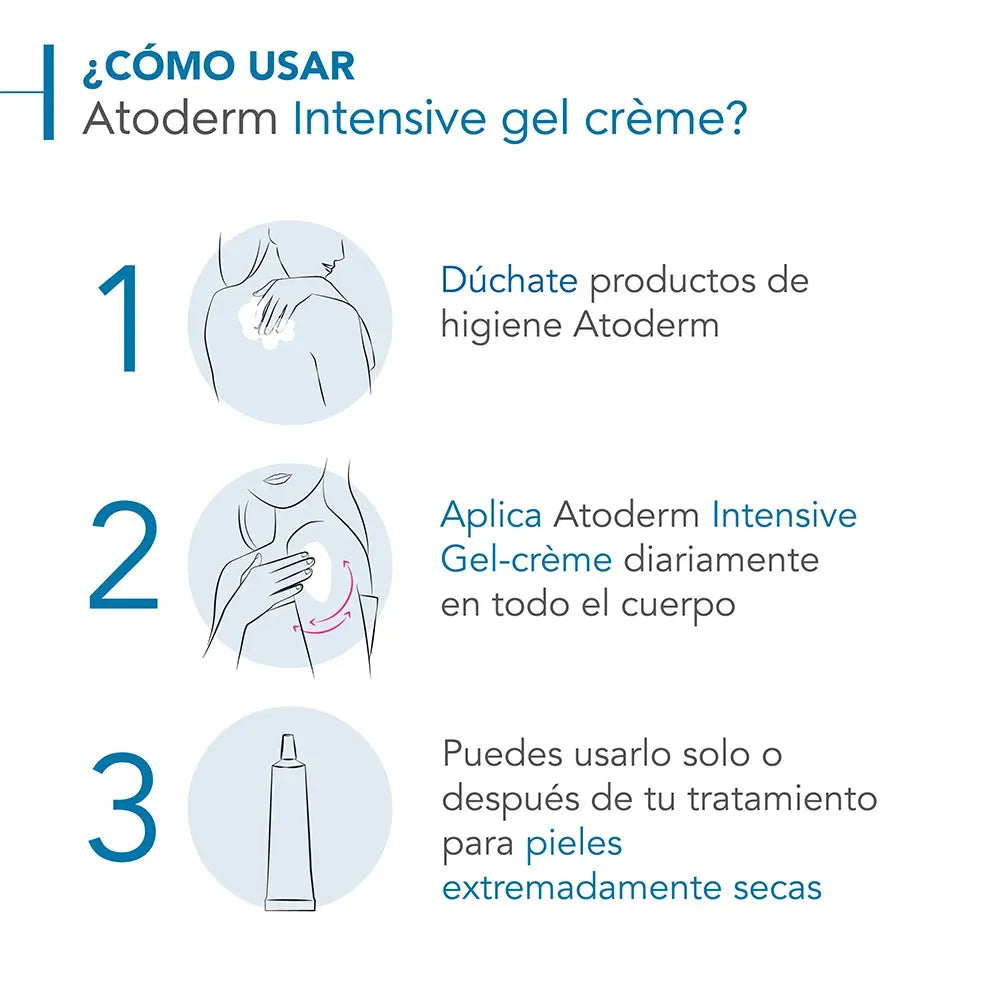 ¿CÓMO USAR
Atoderm Intensive gel crème?

1
Dúchate productos de higiene Atoderm

2
Aplica Atoderm Intensive Gel-crème diariamente en todo el cuerpo

3
Puedes usarlo solo o después de tu tratamiento para pieles extremadamente secas