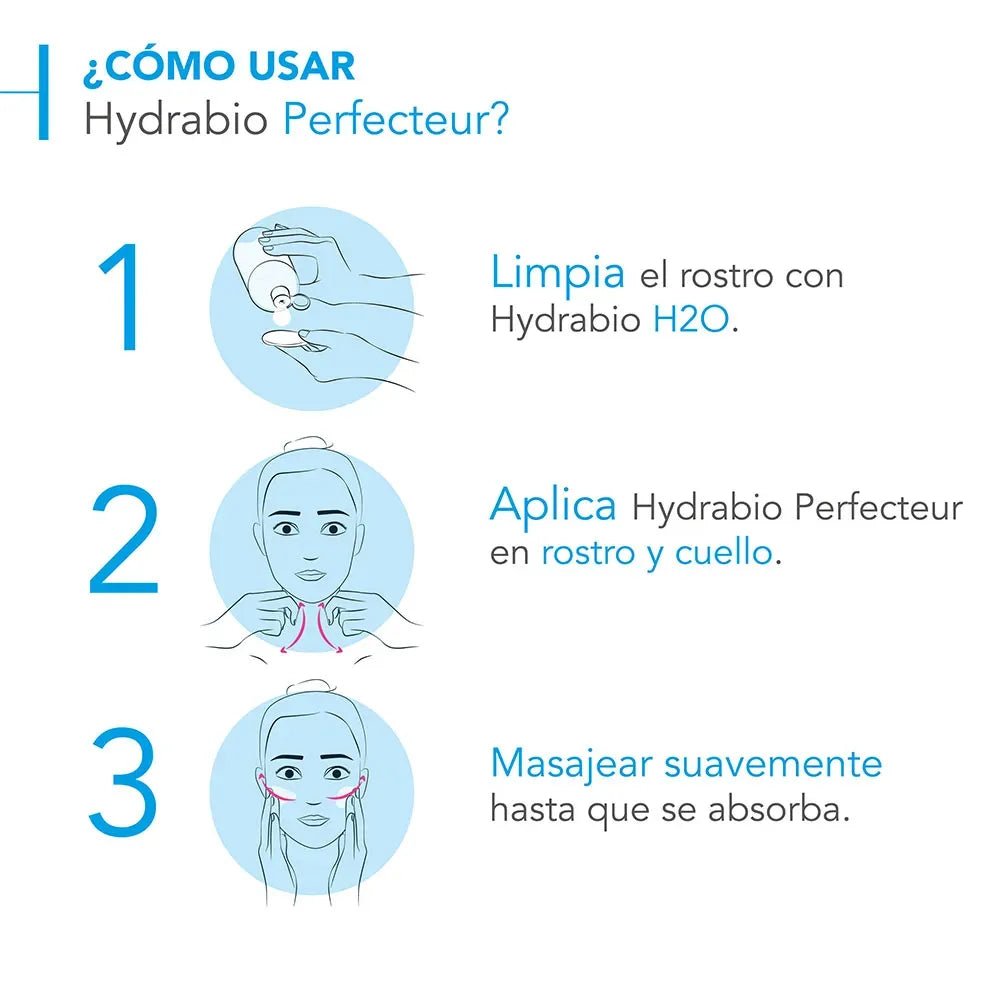 ¿CÓMO USAR
Hydrabio Perfecteur?

1

Limpia el rostro con Hydrabio H2O.

2

Aplica Hydrabio Perfecteur en rostro y cuello.

3

Masajear suavemente hasta que se absorba.