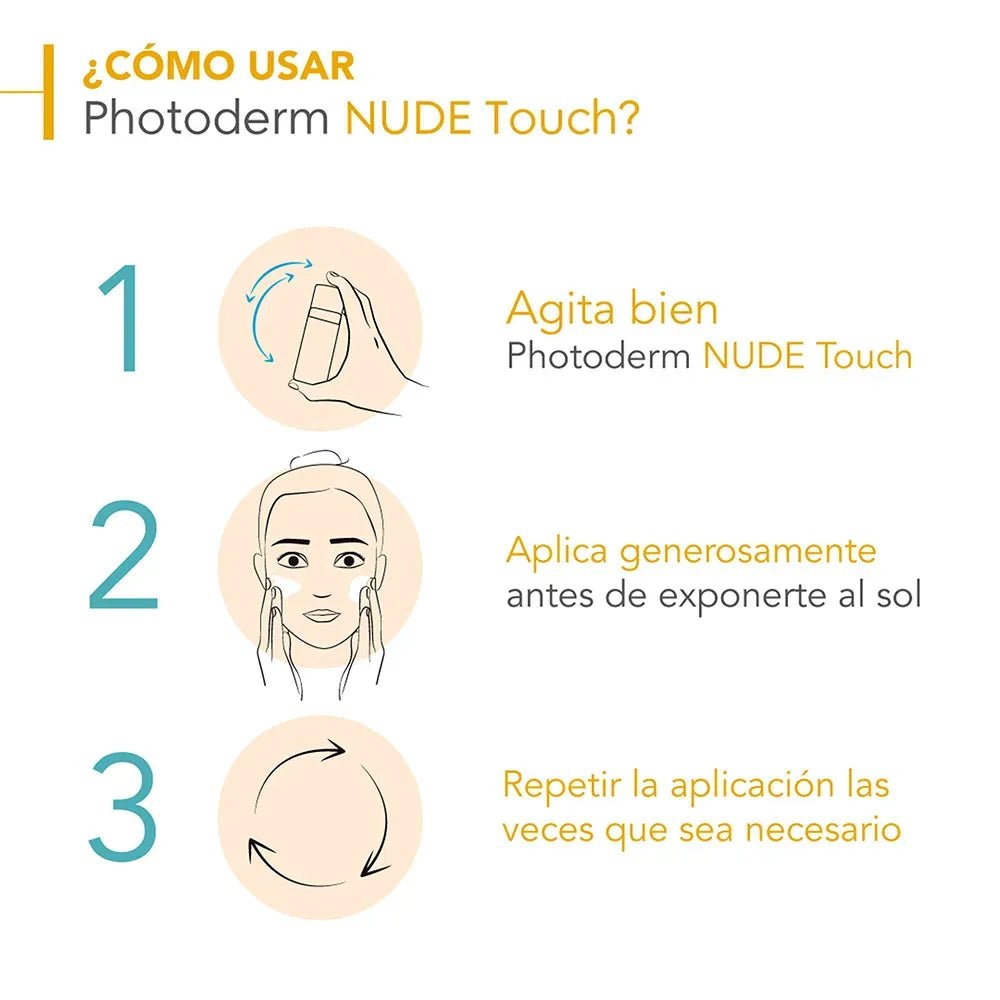 ¿CÓMO USAR
Photoderm NUDE Touch?

1

Agita bien
Photoderm NUDE Touch

2

Aplica generosamente
antes de exponerte al sol

3

Repetir la aplicación las
veces que sea necesario