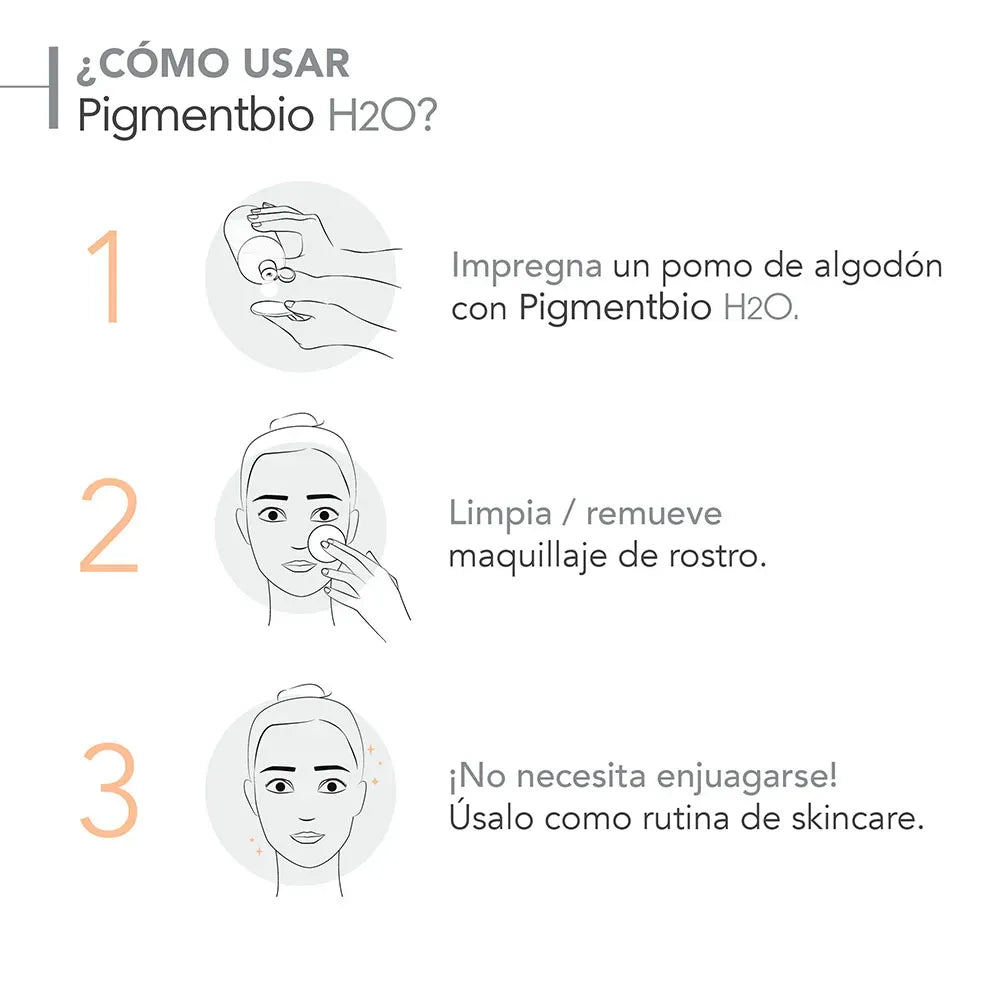 ¿CÓMO USAR
Pigmentbio H2O?

1

Impregna un pomo de algodón con Pigmentbio H2O.

2

Limpia / remueve maquillaje de rostro.

3

¡No necesita enjuagarse! Úsalo como rutina de skincare.