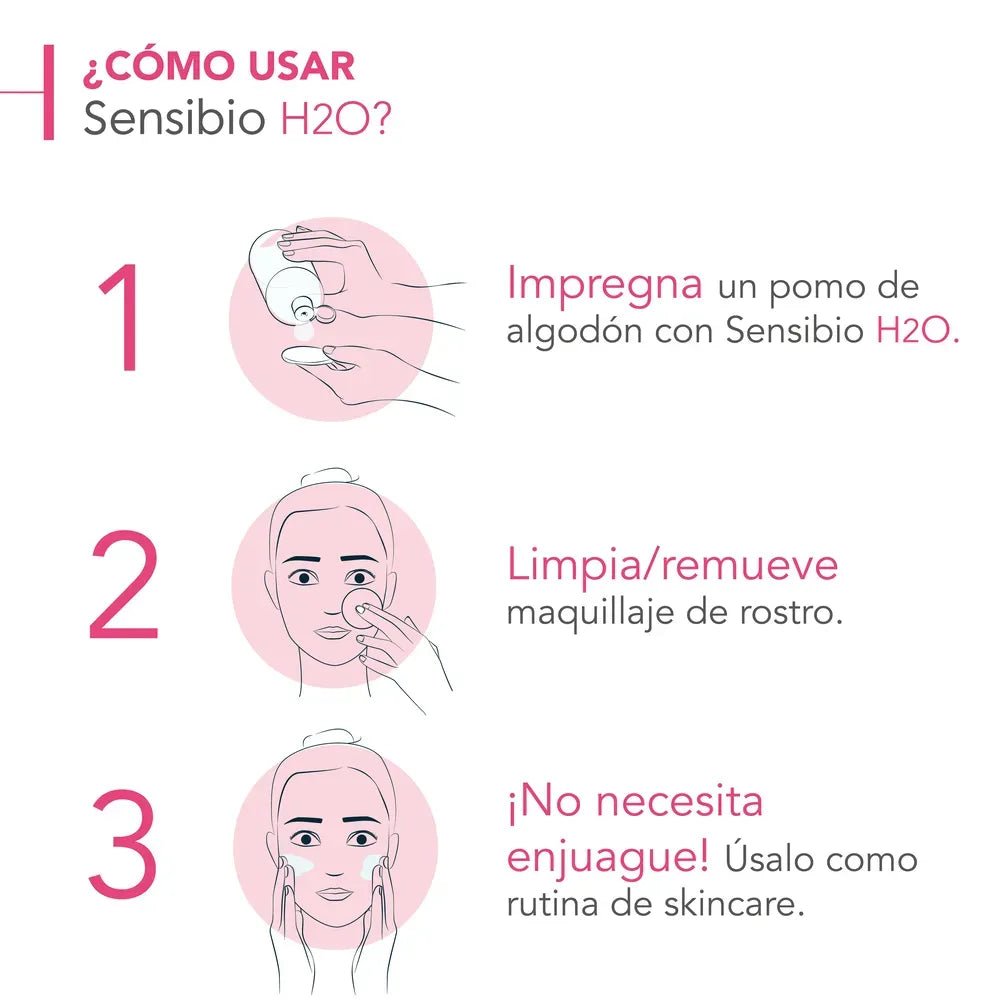 ¿CÓMO USAR
Sensibio H2O?

1
Impregna un pomo de algodón con Sensibio H2O.

2
Limpia/remueve maquillaje de rostro.

3
¡No necesita enjuague! Úsalo como rutina de skincare.